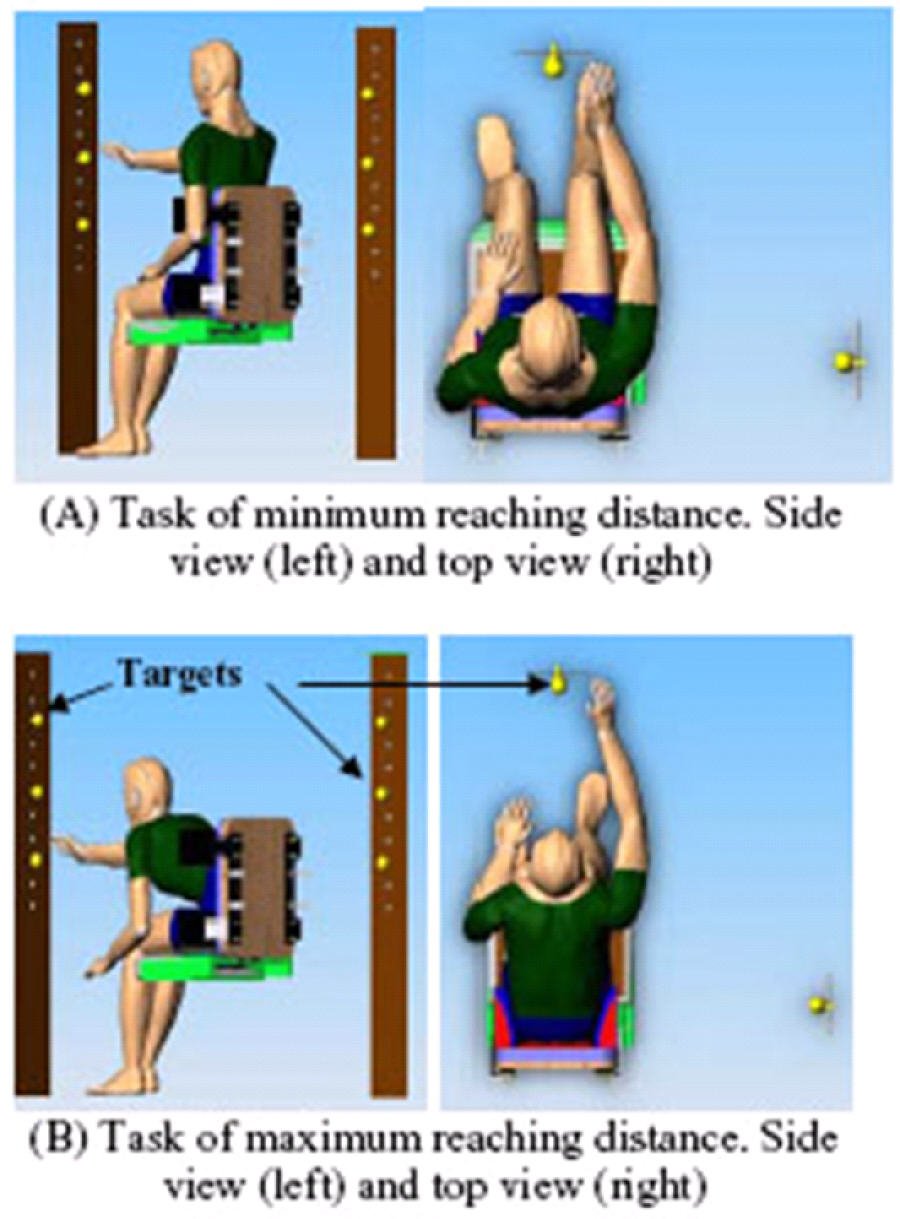 (A) Task of minimum reaching distance. Side view (left) and top view (right)

Targets

(B) Task of maximum reaching distance. Side view (left) and top view (right)